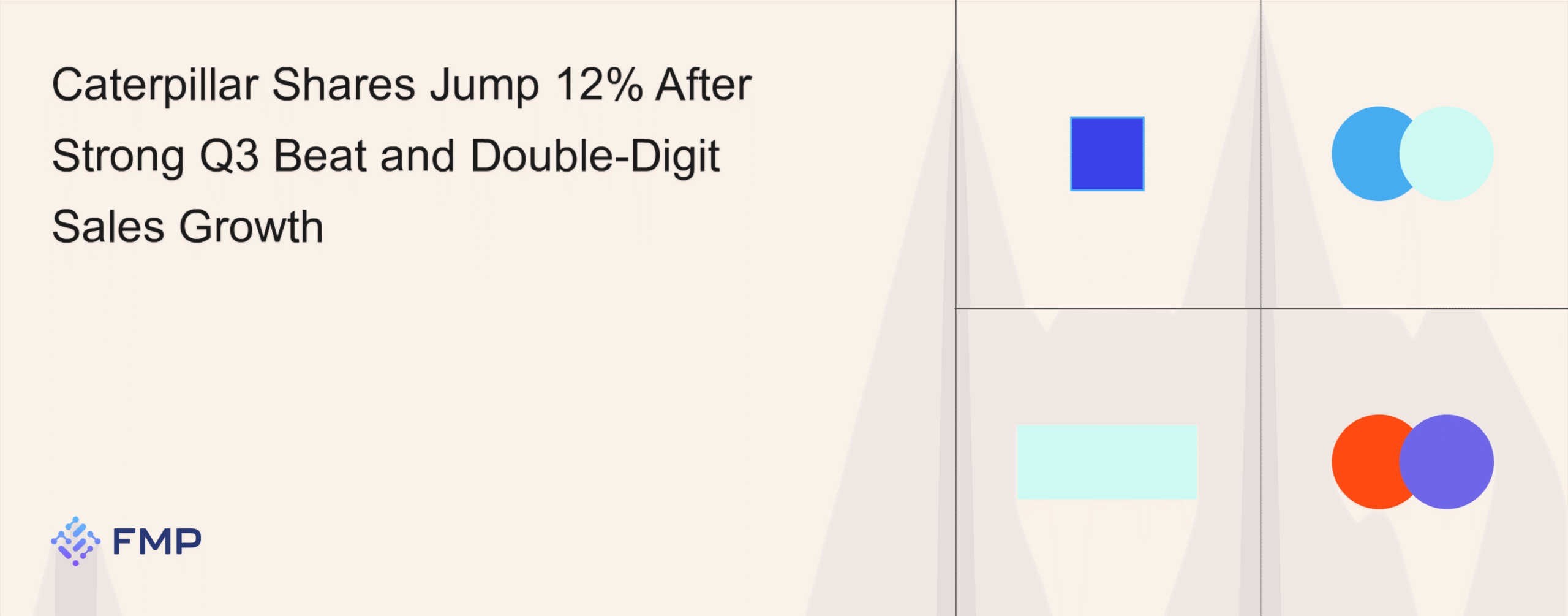 Caterpillar Shares Jump 12% After Strong Q3 Beat and Double-Digit Sales Growth

FMP