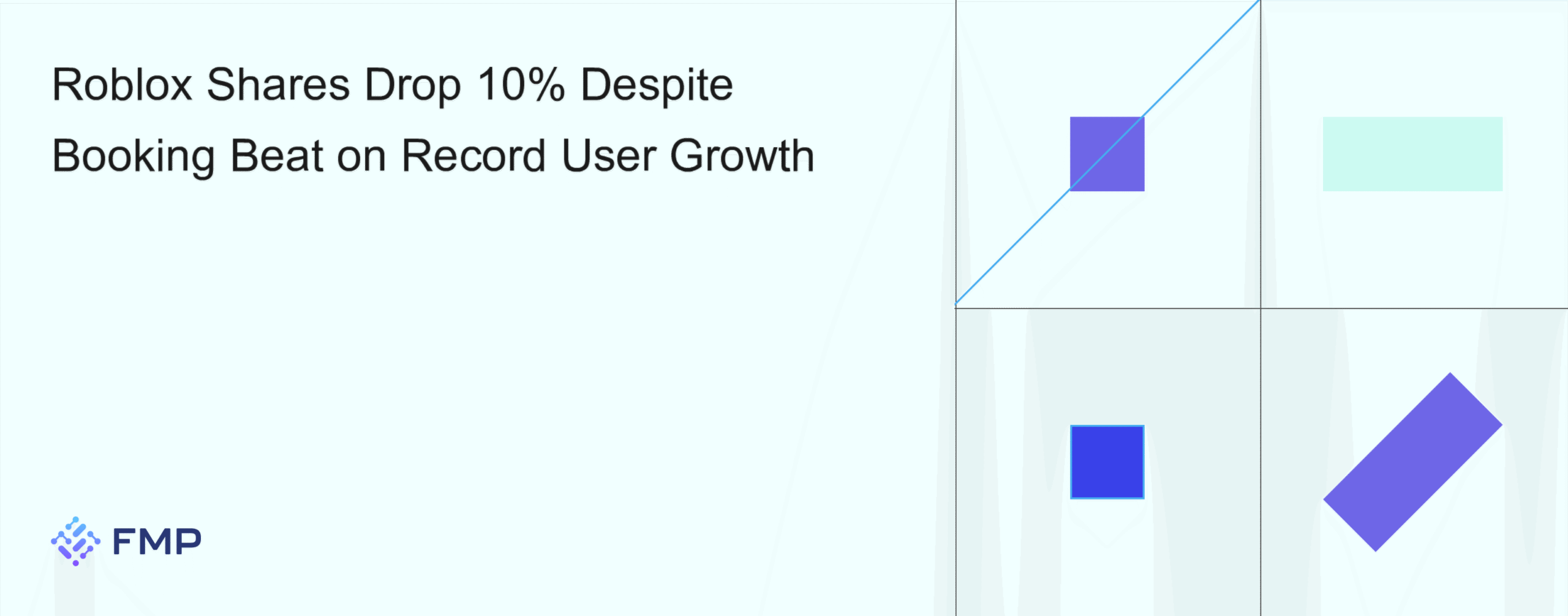 Roblox Shares Drop 10% Despite Booking Beat on Record User Growth

FMP