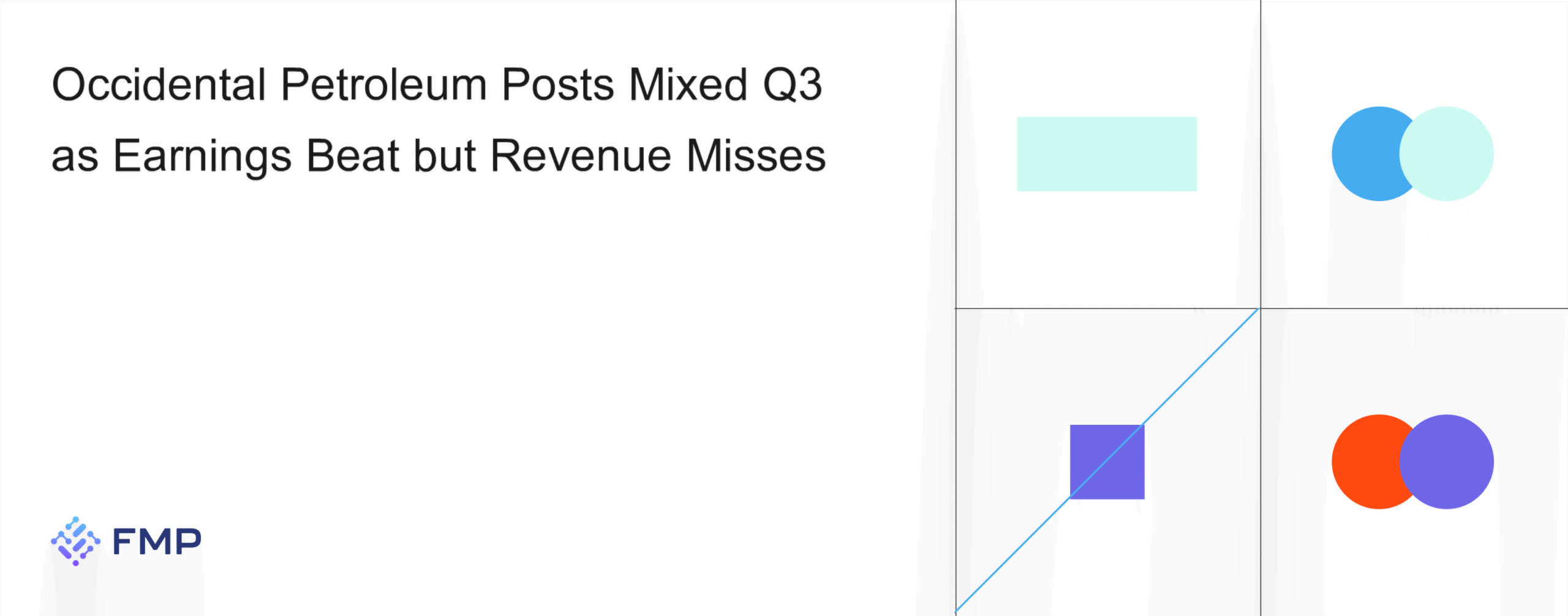 Occidental Petroleum Posts Mixed Q3 as Earnings Beat but Revenue Misses

FMP