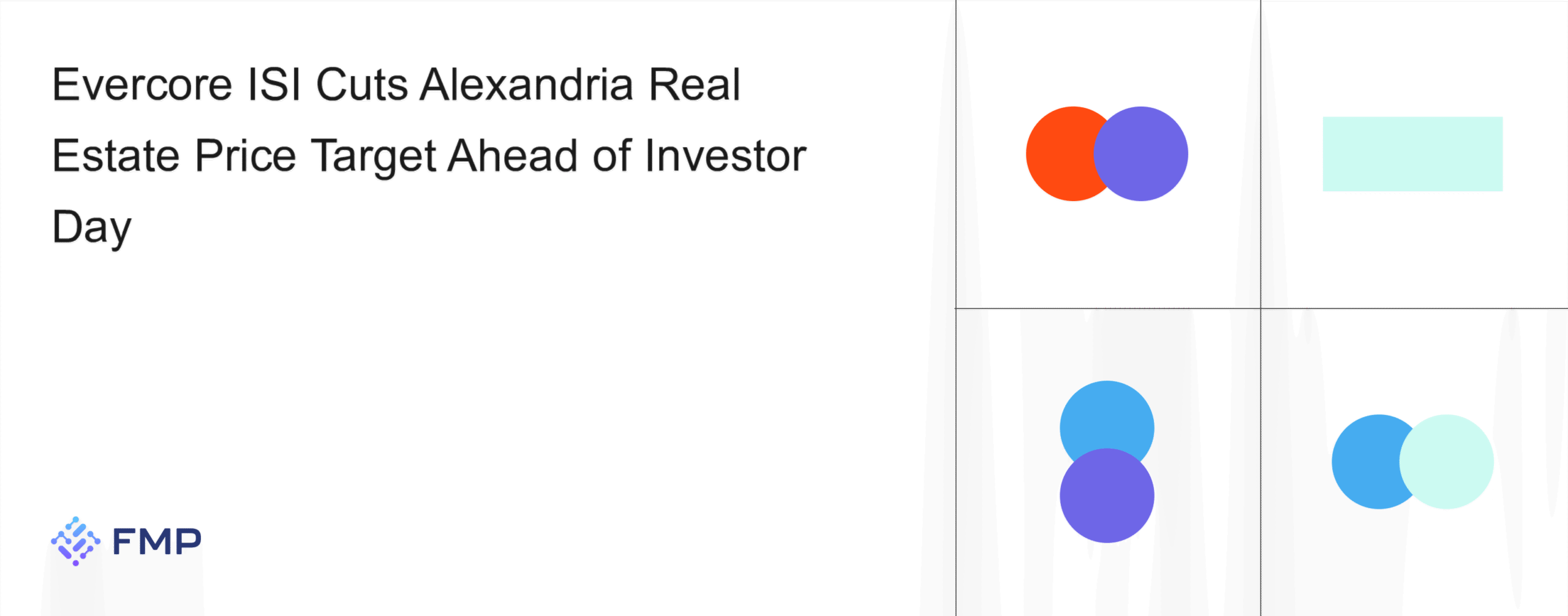 Evercore ISI Cuts Alexandria Real Estate Price Target Ahead of Investor Day

FMP