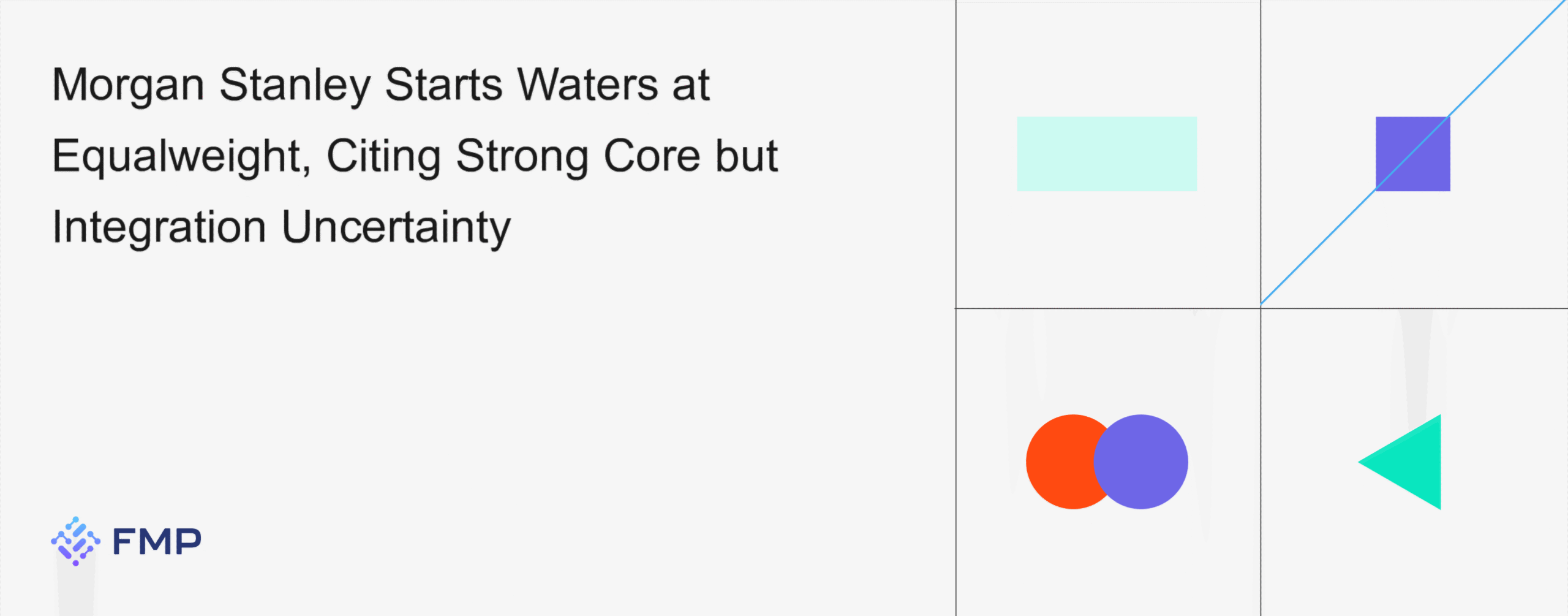 Morgan Stanley Starts Waters at Equalweight, Citing Strong Core but Integration Uncertainty

FMP