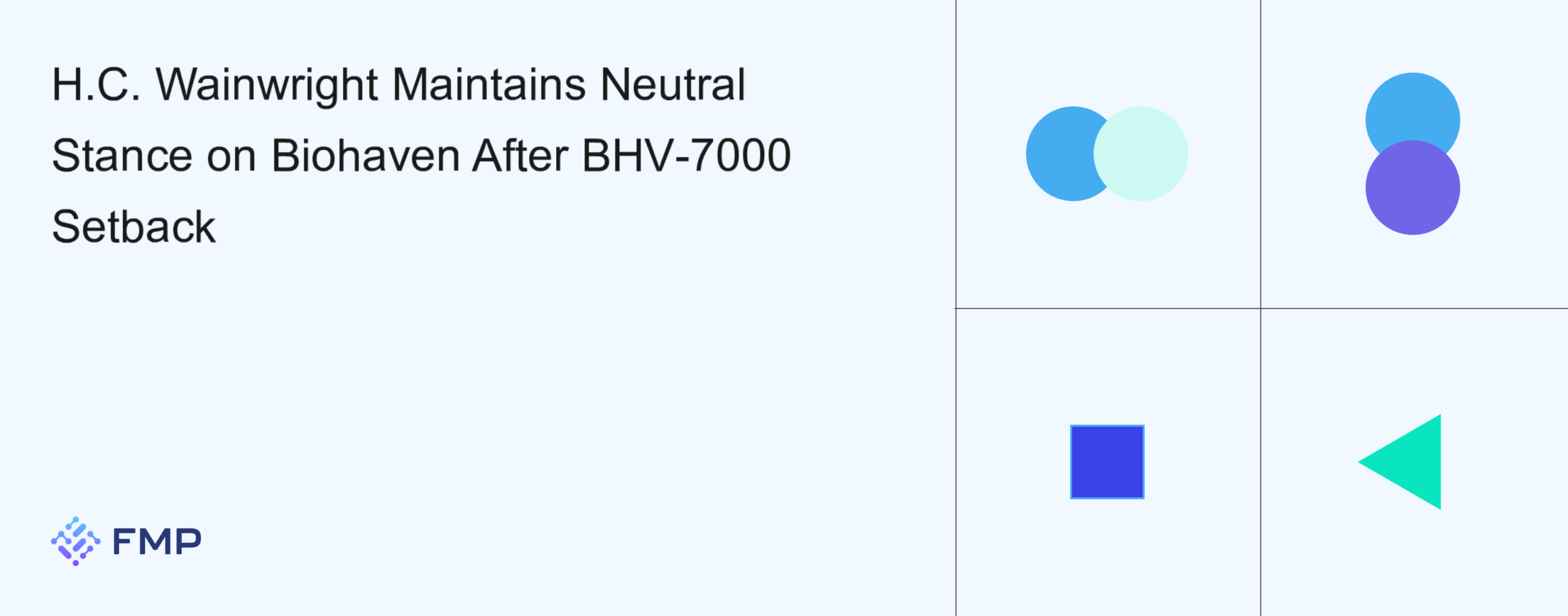 H.C. Wainwright Maintains Neutral Stance on Biohaven After BHV-7000 Setback

FMP