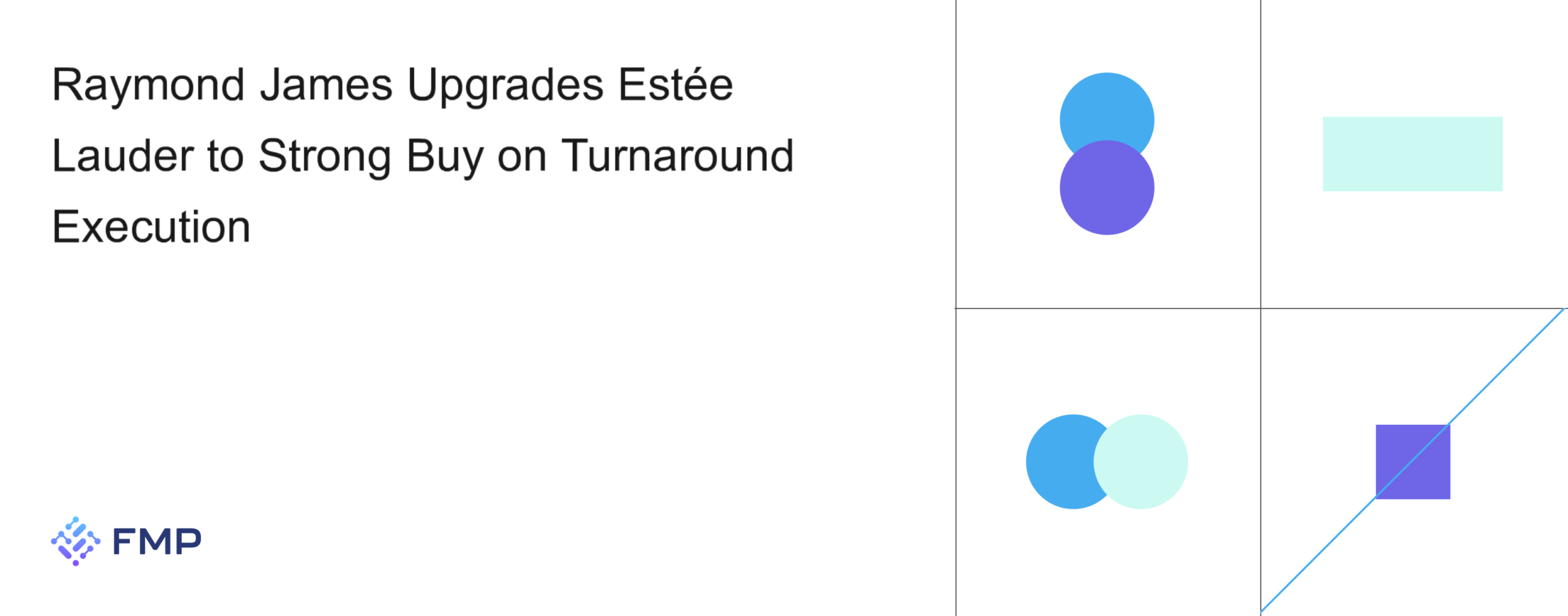 Raymond James Upgrades Estée Lauder to Strong Buy on Turnaround Execution

FMP