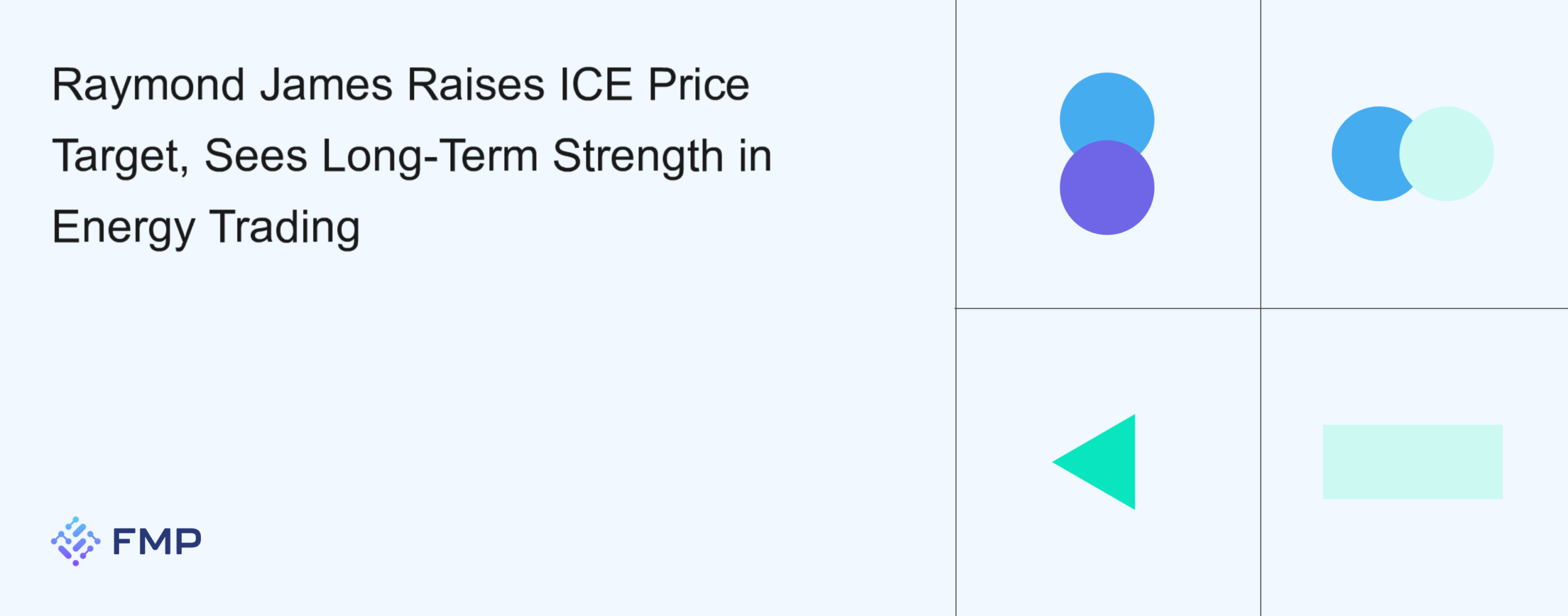 Raymond James Raises ICE Price Target, Sees Long-Term Strength in Energy Trading

FMP