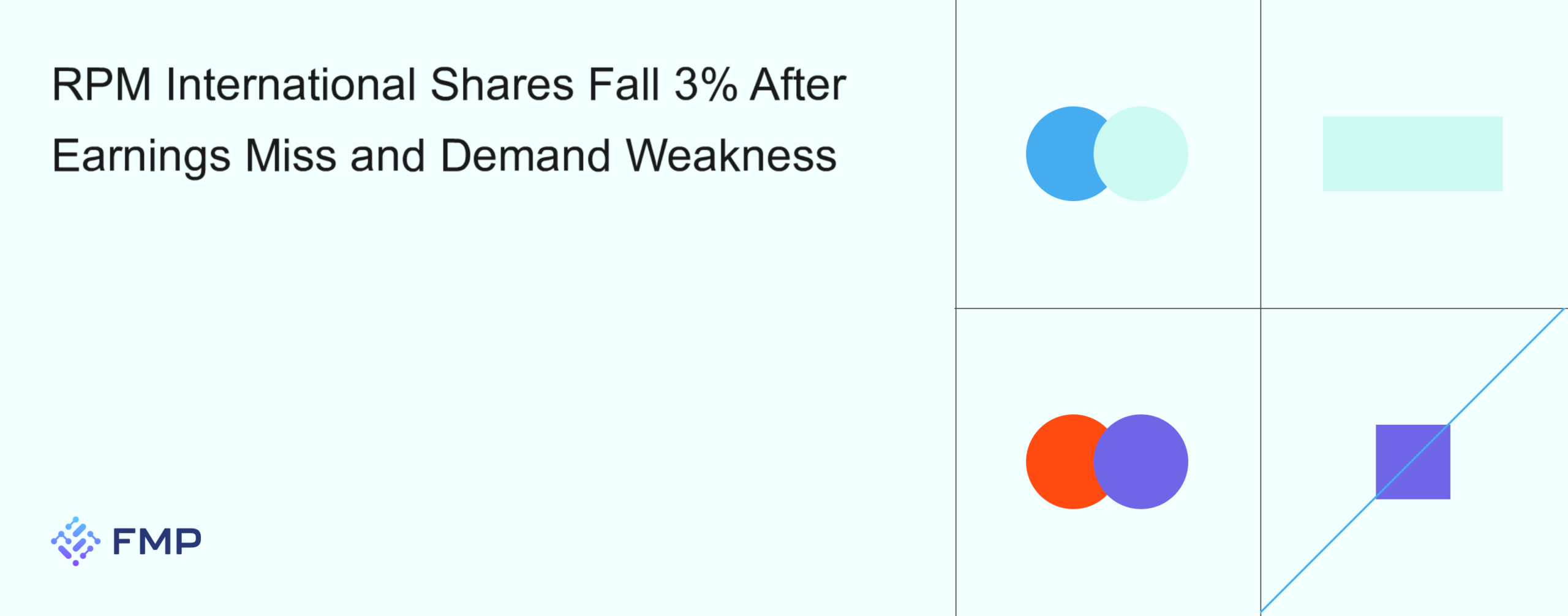 RPM International Shares Fall 3% After Earnings Miss and Demand Weakness

FMP