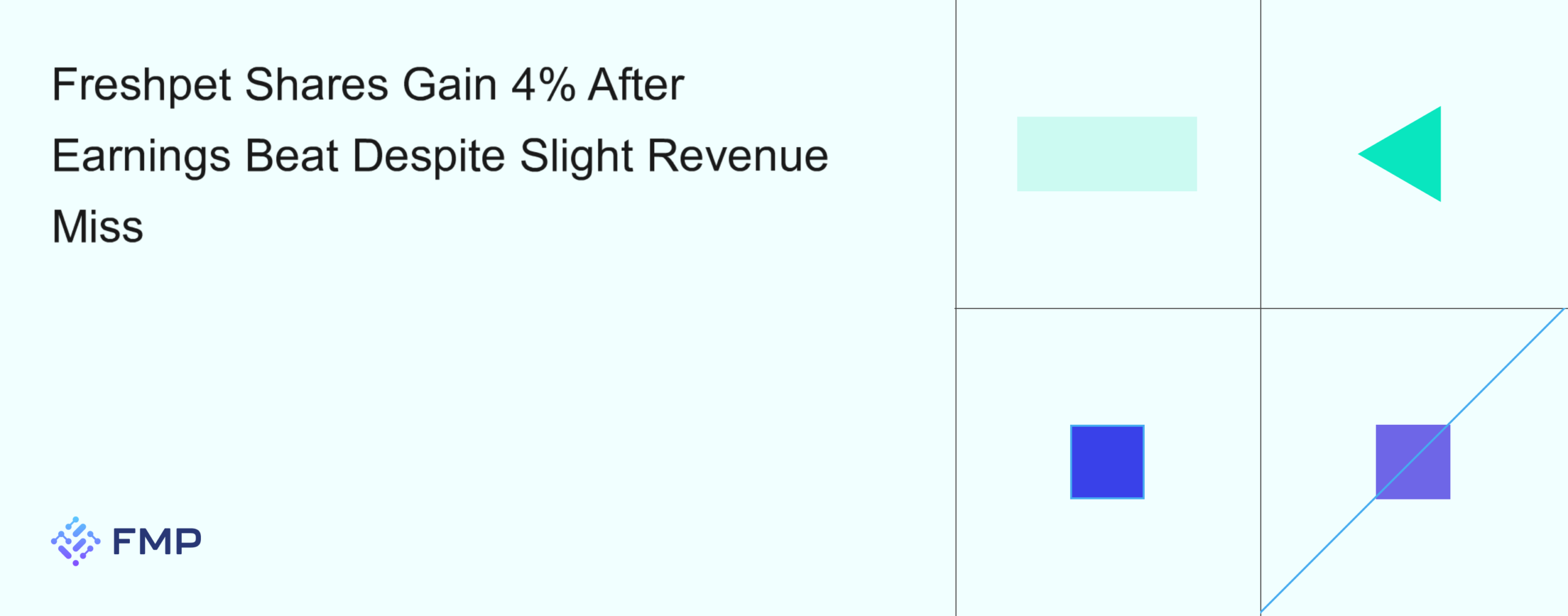 Freshpet Shares Gain 4% After Earnings Beat Despite Slight Revenue Miss

FMP