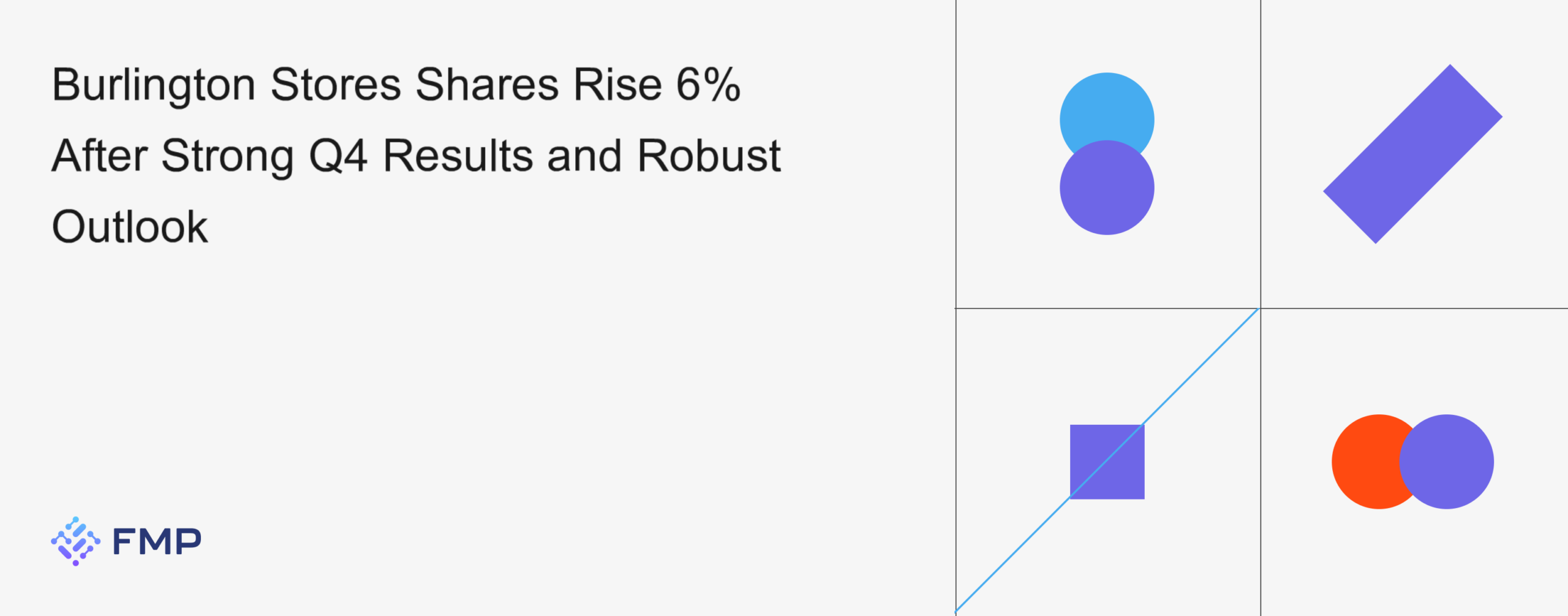 Burlington Stores Shares Rise 6% After Strong Q4 Results and Robust Outlook

FMP