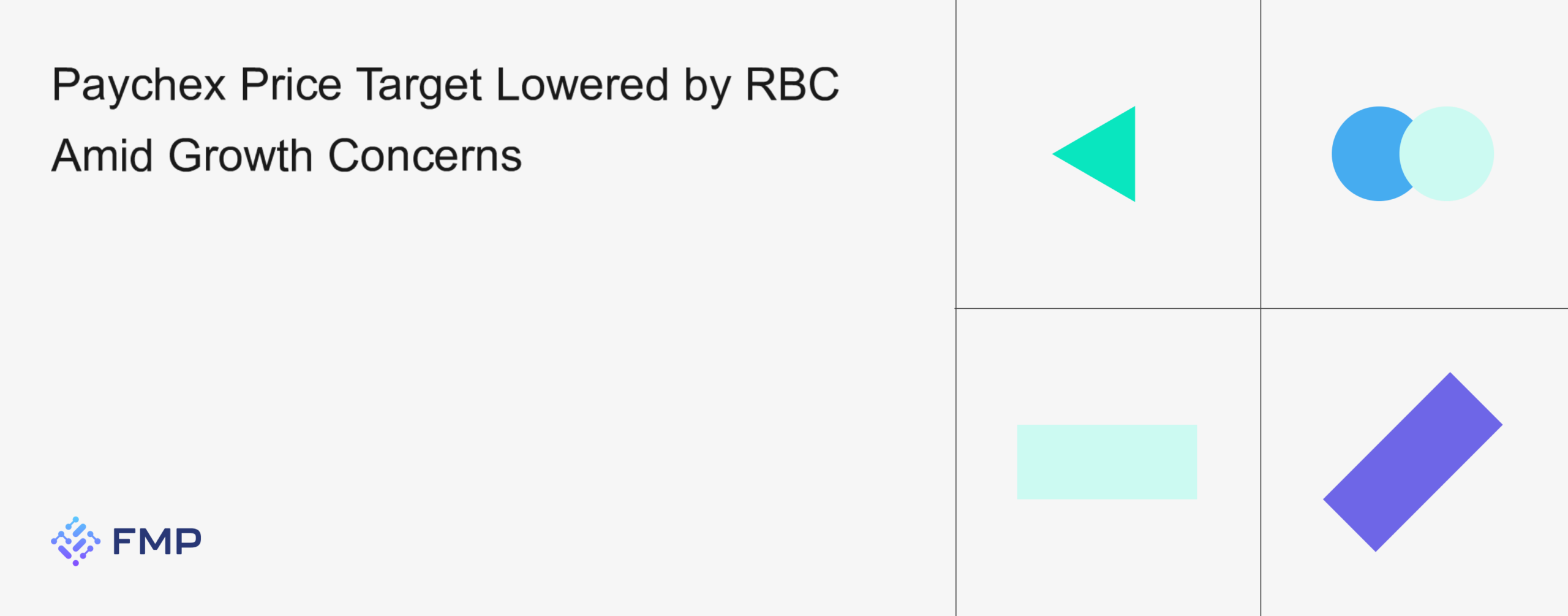 Paychex Price Target Lowered by RBC Amid Growth Concerns

FMP