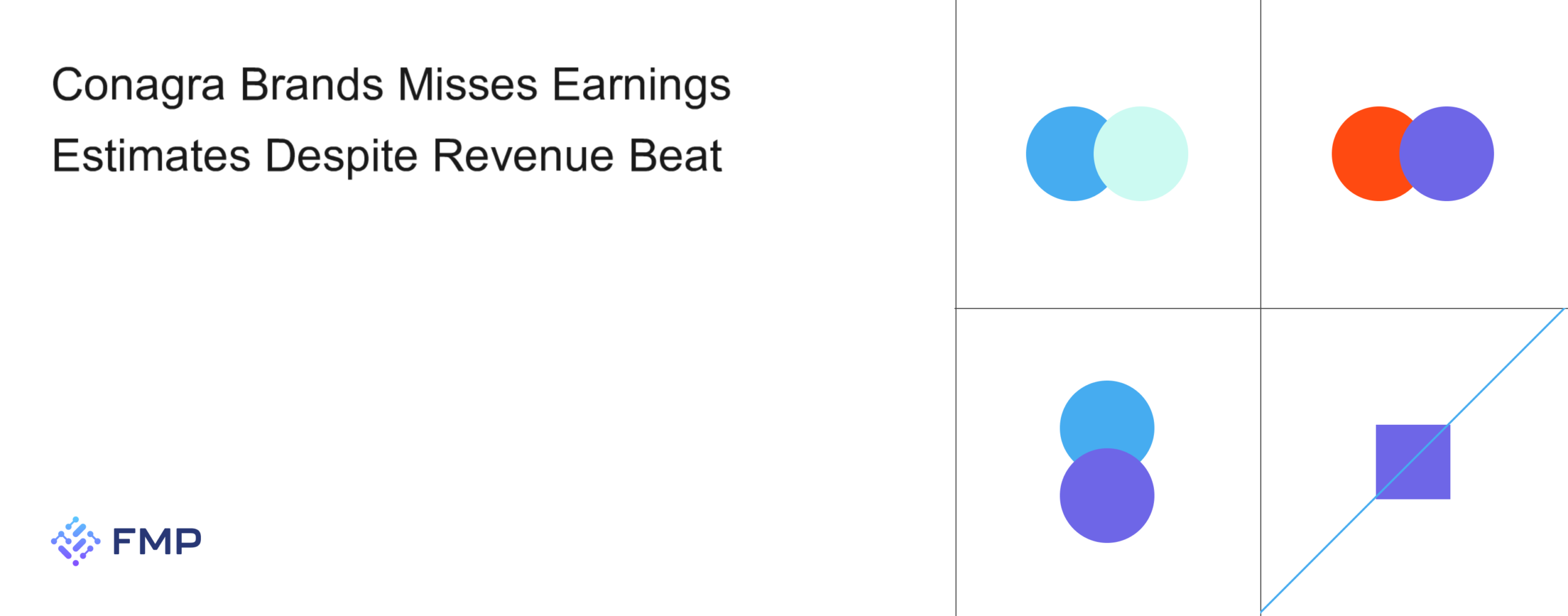 Conagra Brands Misses Earnings Estimates Despite Revenue Beat

FMP