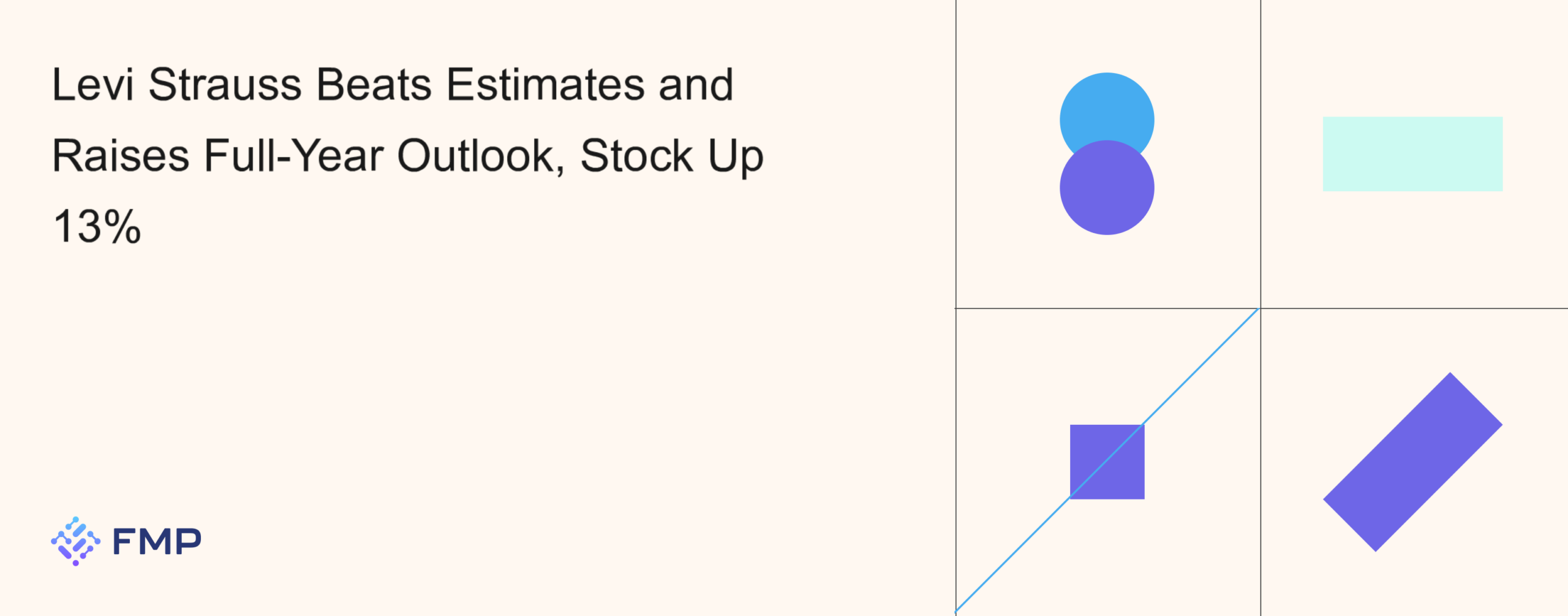 Levi Strauss Beats Estimates and Raises Full-Year Outlook, Stock Up 13%

FMP